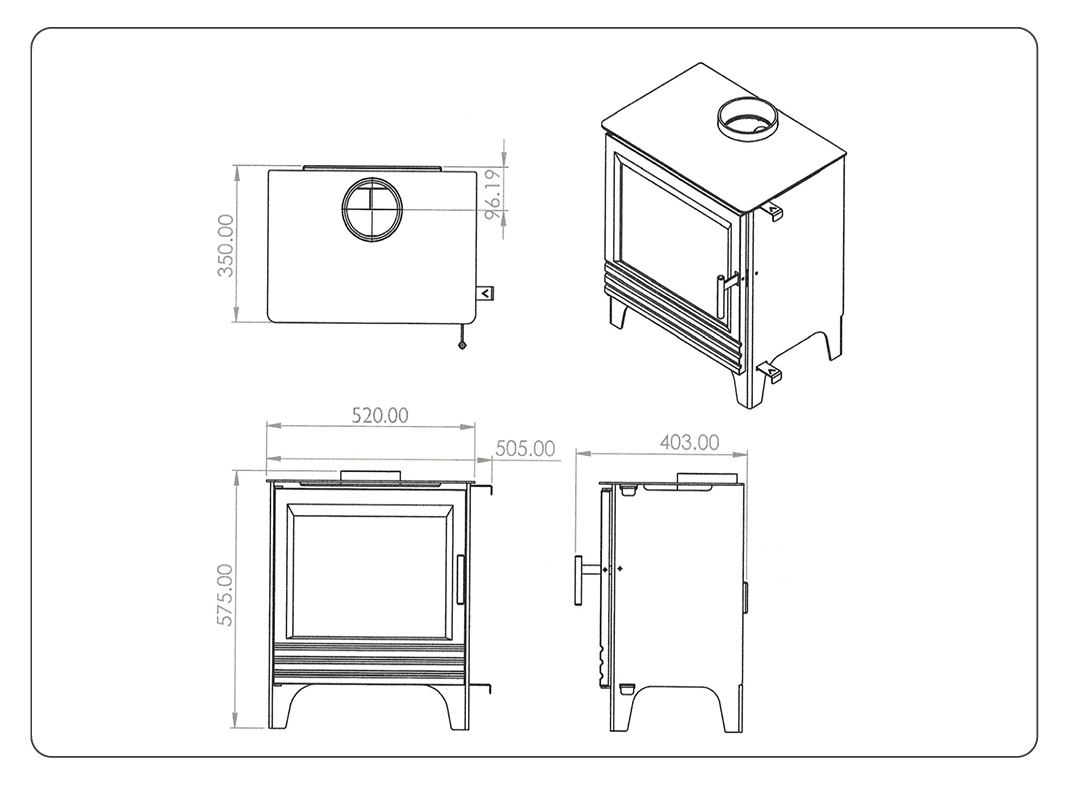 350.00
96.19
520.00
505.00
403.00
575.00